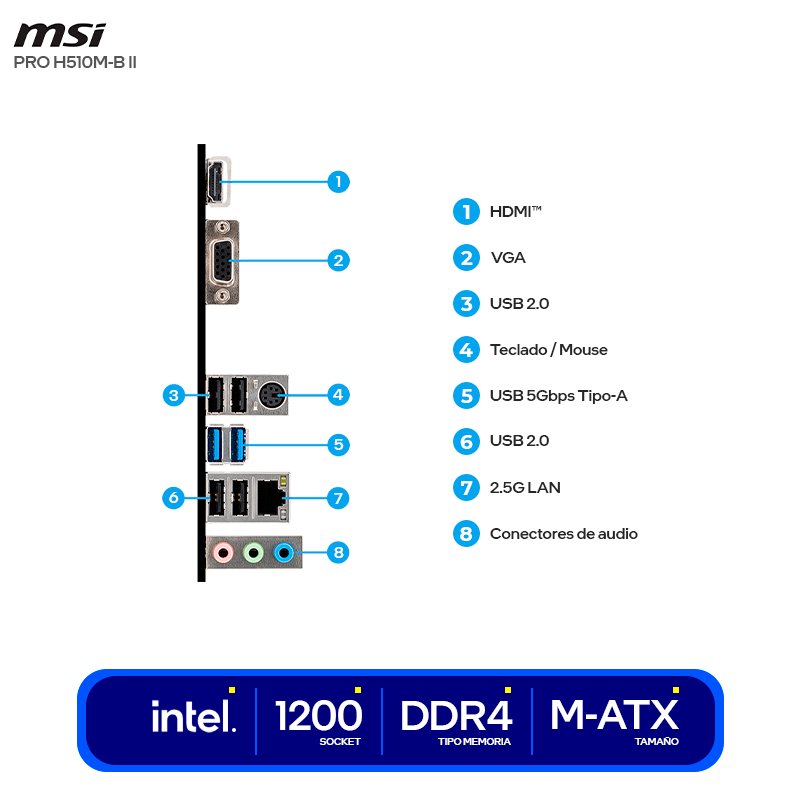 msi
PRO H510M-B II

1
2
3
4
5
6
7
8

1 HDMI™
2 VGA
3 USB 2.0
4 Teclado / Mouse
5 USB 5Gbps Tipo-A
6 USB 2.0
7 2.5G LAN
8 Conectores de audio

intel.
1200
SOCKET
DDR4
TIPO MEMORIA
M-ATX
TAMAÑO